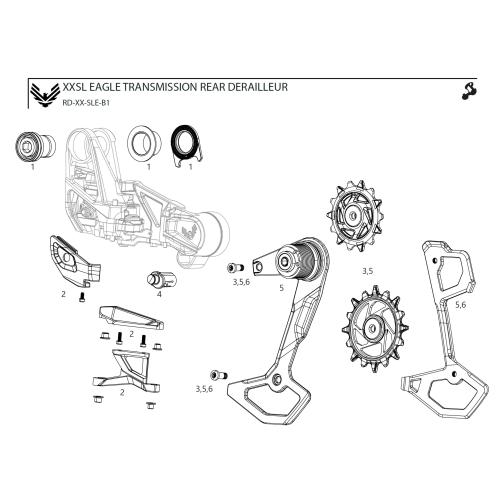 XXSL EAGLE TRANSMISSION REAR DERAILLEUR
RD-XX-SLE-B1

1
1
1
2
4
3,5,6
5
3,5
5,6
2
2
3,5,6