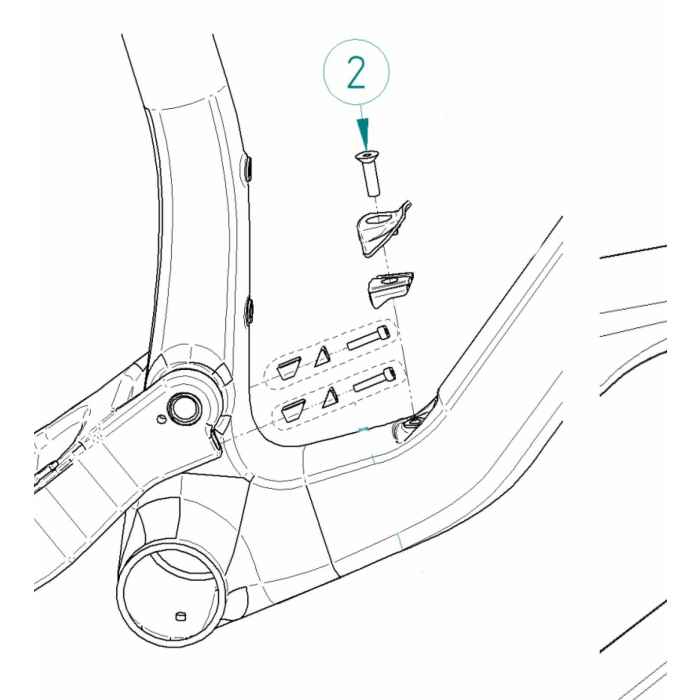 2