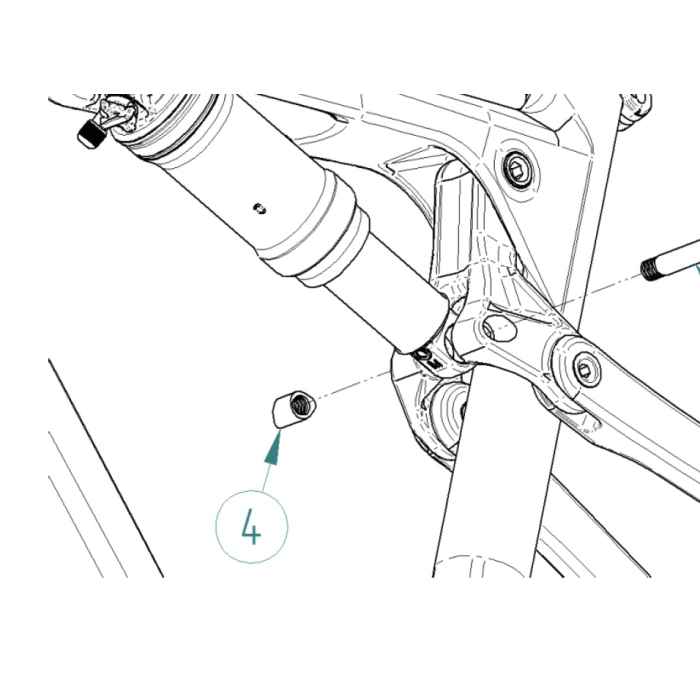 4