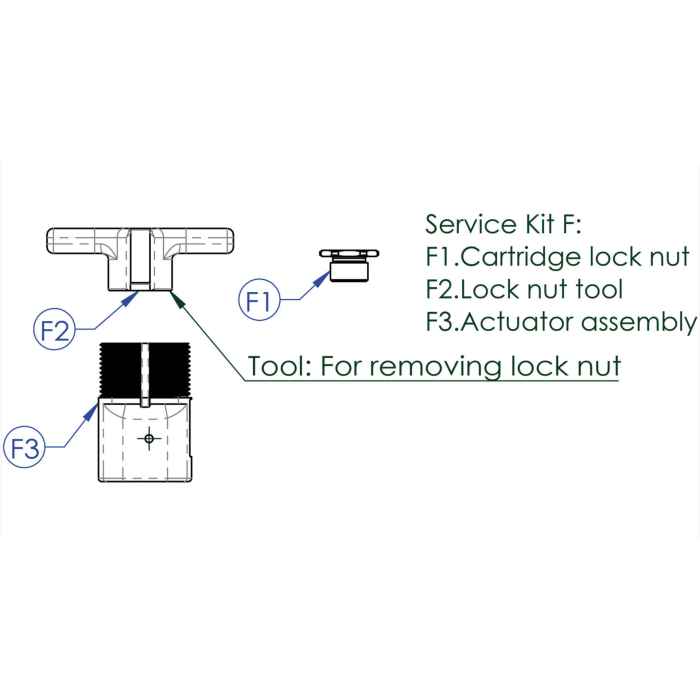 Service Kit F:
F1.Cartridge lock nut
F2.Lock nut tool
F3.Actuator assembly

F1

F2

Tool: For removing lock nut

F3