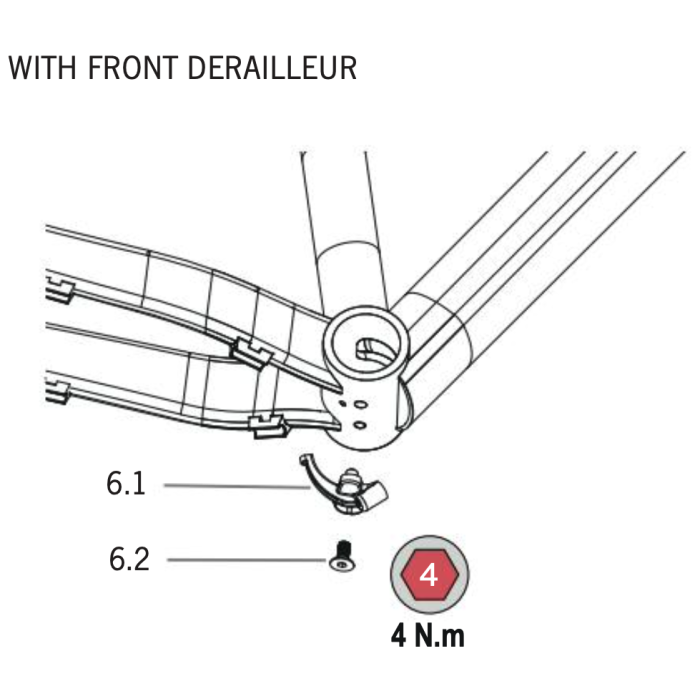 WITH FRONT DERAILLEUR

6.1

6.2

4

4 N.m