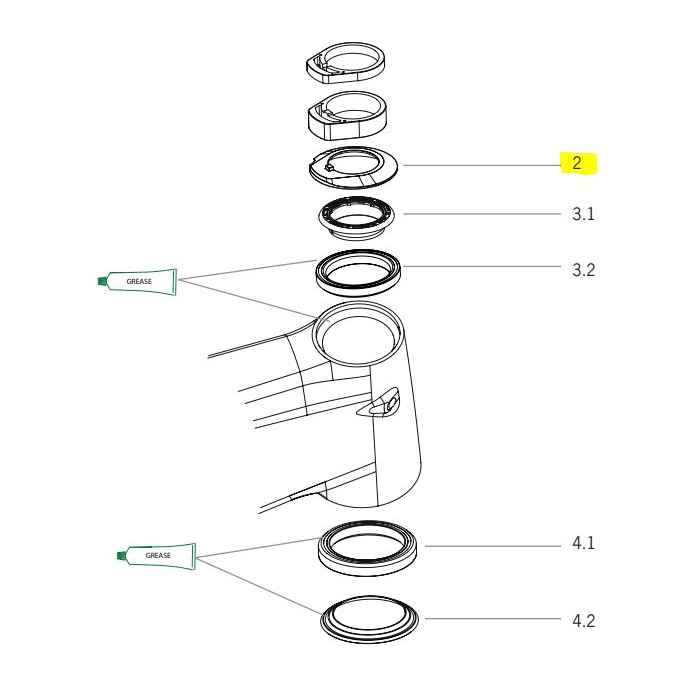 2

3.1

GREASE

3.2

GREASE

4.1

4.2