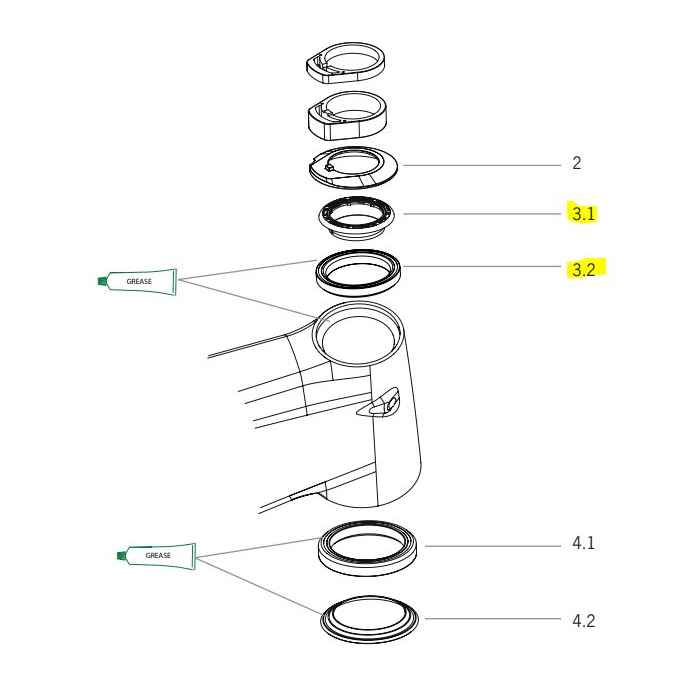 2

3.1

GREASE

3.2

GREASE

4.1

4.2