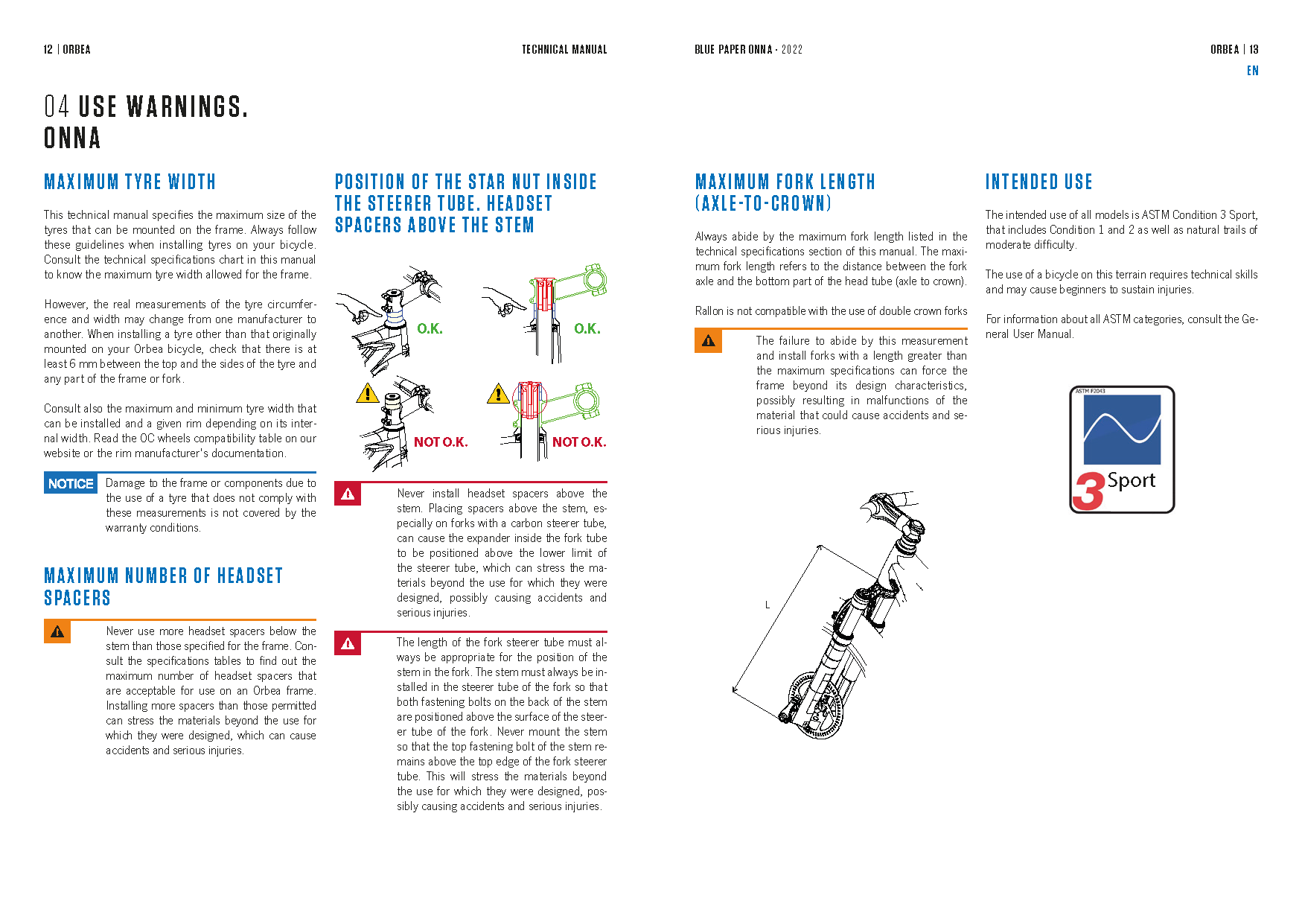 12 | ORBEA

TECHNICAL MANUAL

04 USE WARNINGS. ONNA

MAXIMUM TYRE WIDTH

This technical manual specifies the maximum size of the tyres that can be mounted on the frame. Always follow these guidelines when installing tyres on your bicycle. Consult the technical specifications chart in this manual to know the maximum tyre width allowed for the frame.

However, the real measurements of the tyre circumference and width may change from one manufacturer to another. When installing a tyre other than that originally mounted on your Orbea bicycle, check that there is at least 6 mm between the top and the sides of the tyre and any part of the frame or fork.

Consult also the maximum and minimum tyre width that can be installed and a given rim depending on its internal width. Read the OC wheels compatibility table on our website or the rim manufacturer's documentation.

NOTICE Damage to the frame or components due to the use of a tyre that does not comply with these measurements is not covered by the warranty conditions.

MAXIMUM NUMBER OF HEADSET SPACERS

Never use more headset spacers below the stem than those specified for the frame. Consult the specifications tables to find out the maximum number of headset spacers that are acceptable for use on an Orbea frame. Installing more spacers than those permitted can stress the materials beyond the use for which they were designed, which can cause accidents and serious injuries.

POSITION OF THE STAR NUT INSIDE THE STEERER TUBE. HEADSET SPACERS ABOVE THE STEM

O.K.

O.K.

NOT O.K.

NOT O.K.

Never install headset spacers above the stem. Placing spacers above the stem, especially on forks with a carbon steerer tube, can cause the expander inside the fork tube to be positioned above the lower limit of the steerer tube, which can stress the materials beyond the use for which they were designed, possibly causing accidents and serious injuries.

The length of the fork steerer tube must always be appropriate for the position of the stem in the fork. The stem must always be installed in the steerer tube of the fork so that both fastening bolts on the back of the stem are positioned above the surface of the steerer tube of the fork. Never mount the stem so that the top fastening bolt of the stem remains above the top edge of the fork steerer tube. This will stress the materials beyond the use for which they were designed, possibly causing accidents and serious injuries.

BLUE PAPER ONNA - 2022

ORBEA | 13

EN

MAXIMUM FORK LENGTH (AXLE-TO-CROWN)

Always abide by the maximum fork length listed in the technical specifications section of this manual. The maximum fork length refers to the distance between the fork axle and the bottom part of the head tube (axle to crown).

Rallon is not compatible with the use of double crown forks

The failure to abide by this measurement and install forks with a length greater than the maximum specifications can force the frame beyond its design characteristics, possibly resulting in malfunctions of the material that could cause accidents and serious injuries.

L

INTENDED USE

The intended use of all models is ASTM Condition 3 Sport, that includes Condition 1 and 2 as well as natural trails of moderate difficulty.

The use of a bicycle on this terrain requires technical skills and may cause beginners to sustain injuries.

For information about all ASTM categories, consult the General User Manual.

ASTM F2043

3 Sport