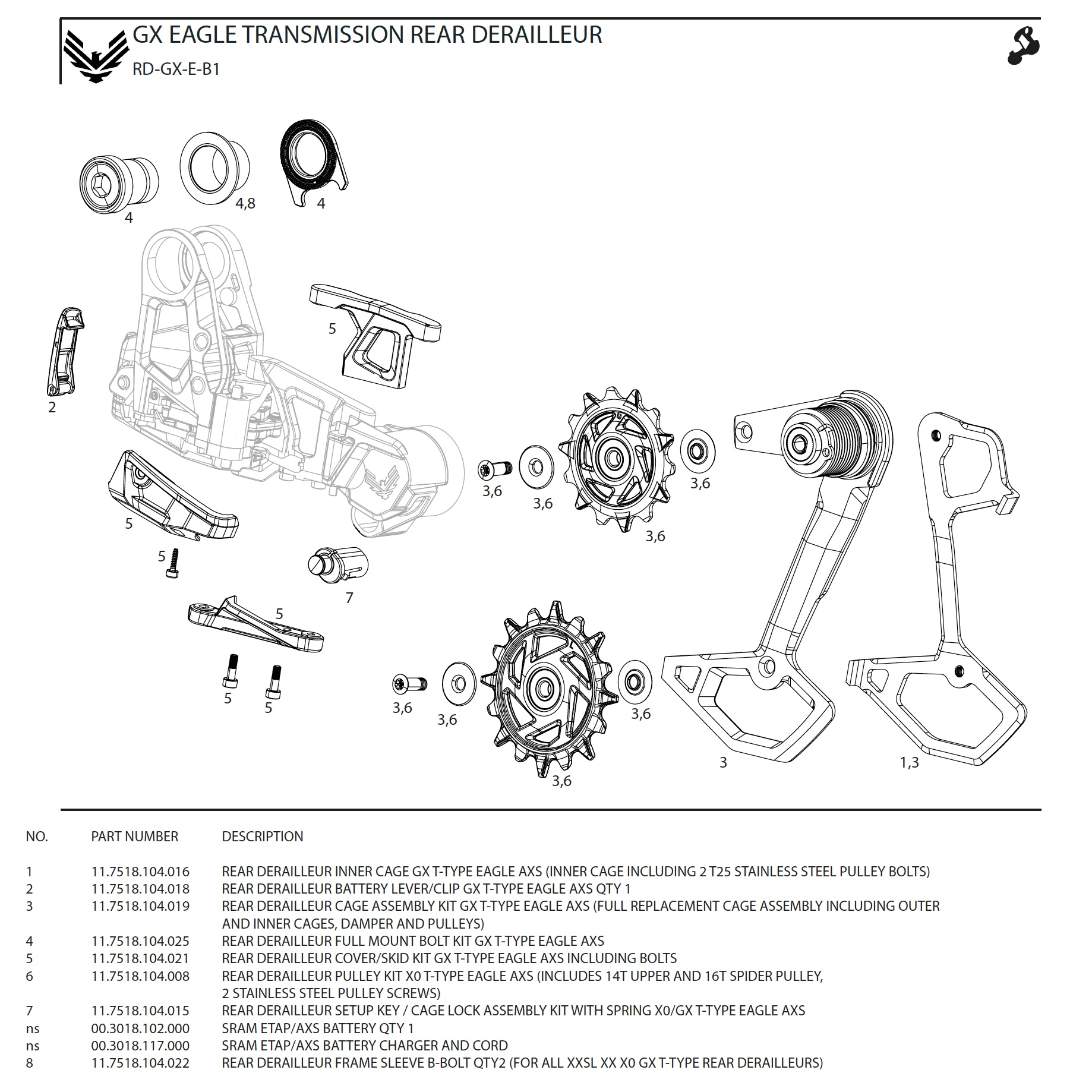 GX EAGLE TRANSMISSION REAR DERAILLEUR
RD-GX-E-B1

4
4,8
4
2
5
5
5
7
5
5
5
3,6
3,6
3,6
3,6
3,6
3,6
3,6
3,6
3
1,3

| NO. | PART NUMBER | DESCRIPTION |
|---|---|---|
| 1 | 11.7518.104.016 | REAR DERAILLEUR INNER CAGE GX T-TYPE EAGLE AXS (INNER CAGE INCLUDING 2 T25 STAINLESS STEEL PULLEY BOLTS) |
| 2 | 11.7518.104.018 | REAR DERAILLEUR BATTERY LEVER/CLIP GX T-TYPE EAGLE AXS QTY 1 |
| 3 | 11.7518.104.019 | REAR DERAILLEUR CAGE ASSEMBLY KIT GX T-TYPE EAGLE AXS (FULL REPLACEMENT CAGE ASSEMBLY INCLUDING OUTER AND INNER CAGES, DAMPER AND PULLEYS) |
| 4 | 11.7518.104.025 | REAR DERAILLEUR FULL MOUNT BOLT KIT GX T-TYPE EAGLE AXS |
| 5 | 11.7518.104.021 | REAR DERAILLEUR COVER/SKID KIT GX T-TYPE EAGLE AXS INCLUDING BOLTS |
| 6 | 11.7518.104.008 | REAR DERAILLEUR PULLEY KIT X0 T-TYPE EAGLE AXS (INCLUDES 14T UPPER AND 16T SPIDER PULLEY, 2 STAINLESS STEEL PULLEY SCREWS) |
| 7 | 11.7518.104.015 | REAR DERAILLEUR SETUP KEY / CAGE LOCK ASSEMBLY KIT WITH SPRING X0/GX T-TYPE EAGLE AXS |
| ns | 00.3018.102.000 | SRAM ETAP/AXS BATTERY QTY 1 |
| ns | 00.3018.117.000 | SRAM ETAP/AXS BATTERY CHARGER AND CORD |
| 8 | 11.7518.104.022 | REAR DERAILLEUR FRAME SLEEVE B-BOLT QTY2 (FOR ALL XXSL XX X0 GX T-TYPE REAR DERAILLEURS) |