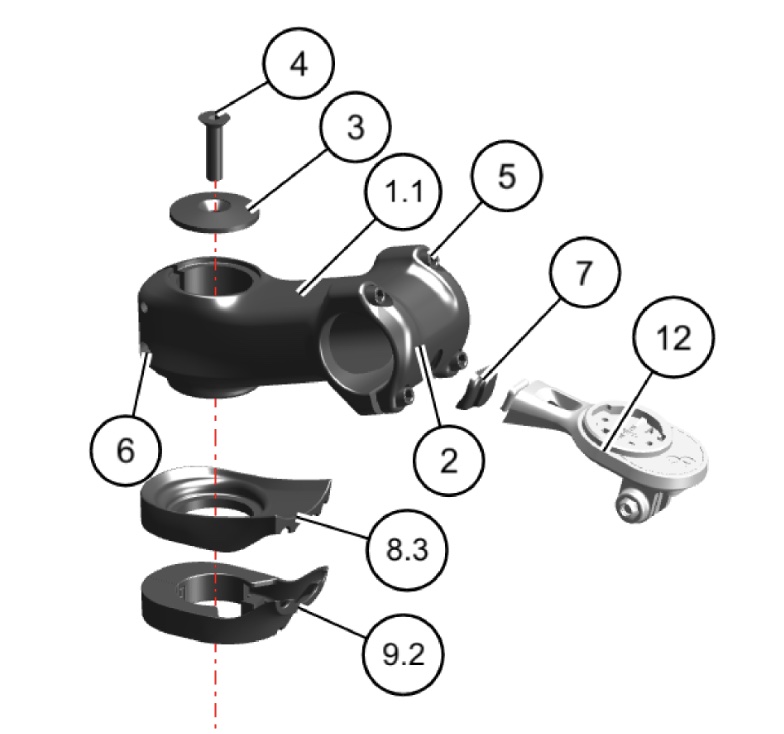 4
3
1.1
5
7
12
6
2
8.3
9.2