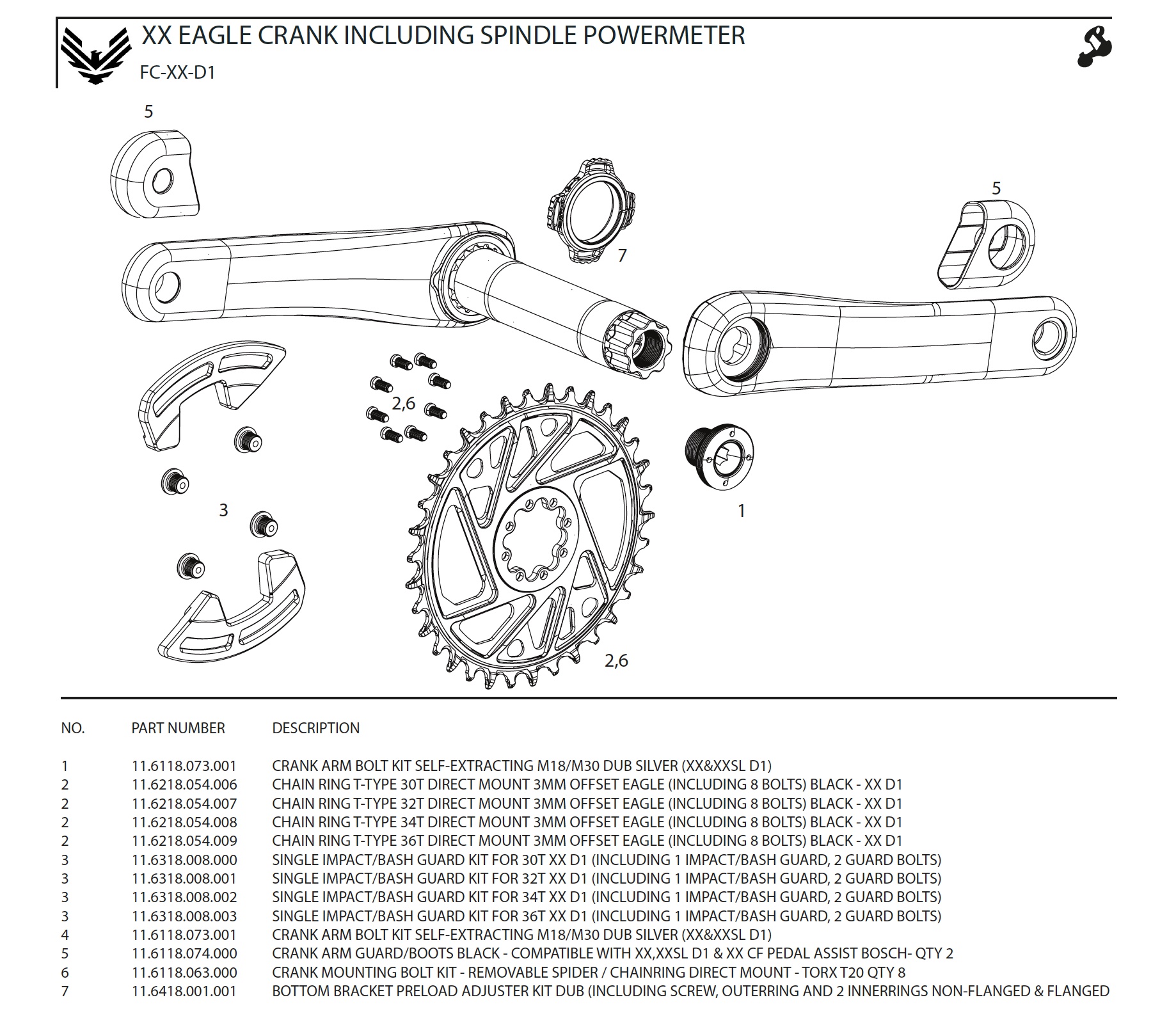 XX EAGLE CRANK INCLUDING SPINDLE POWERMETER
FC-XX-D1

5
5
7
2,6
3
1
2,6

| NO. | PART NUMBER | DESCRIPTION |
|---|---|---|
| 1 | 11.6118.073.001 | CRANK ARM BOLT KIT SELF-EXTRACTING M18/M30 DUB SILVER (XX&XXSL D1) |
| 2 | 11.6218.054.006 | CHAIN RING T-TYPE 30T DIRECT MOUNT 3MM OFFSET EAGLE (INCLUDING 8 BOLTS) BLACK - XX D1 |
| 2 | 11.6218.054.007 | CHAIN RING T-TYPE 32T DIRECT MOUNT 3MM OFFSET EAGLE (INCLUDING 8 BOLTS) BLACK - XX D1 |
| 2 | 11.6218.054.008 | CHAIN RING T-TYPE 34T DIRECT MOUNT 3MM OFFSET EAGLE (INCLUDING 8 BOLTS) BLACK - XX D1 |
| 2 | 11.6218.054.009 | CHAIN RING T-TYPE 36T DIRECT MOUNT 3MM OFFSET EAGLE (INCLUDING 8 BOLTS) BLACK - XX D1 |
| 3 | 11.6318.008.000 | SINGLE IMPACT/BASH GUARD KIT FOR 30T XX D1 (INCLUDING 1 IMPACT/BASH GUARD, 2 GUARD BOLTS) |
| 3 | 11.6318.008.001 | SINGLE IMPACT/BASH GUARD KIT FOR 32T XX D1 (INCLUDING 1 IMPACT/BASH GUARD, 2 GUARD BOLTS) |
| 3 | 11.6318.008.002 | SINGLE IMPACT/BASH GUARD KIT FOR 34T XX D1 (INCLUDING 1 IMPACT/BASH GUARD, 2 GUARD BOLTS) |
| 3 | 11.6318.008.003 | SINGLE IMPACT/BASH GUARD KIT FOR 36T XX D1 (INCLUDING 1 IMPACT/BASH GUARD, 2 GUARD BOLTS) |
| 4 | 11.6118.073.001 | CRANK ARM BOLT KIT SELF-EXTRACTING M18/M30 DUB SILVER (XX&XXSL D1) |
| 5 | 11.6118.074.000 | CRANK ARM GUARD/BOOTS BLACK - COMPATIBLE WITH XX,XXSL D1 & XX CF PEDAL ASSIST BOSCH- QTY 2 |
| 6 | 11.6118.063.000 | CRANK MOUNTING BOLT KIT - REMOVABLE SPIDER / CHAINRING DIRECT MOUNT - TORX T20 QTY 8 |
| 7 | 11.6418.001.001 | BOTTOM BRACKET PRELOAD ADJUSTER KIT DUB (INCLUDING SCREW, OUTERRING AND 2 INNERRINGS NON-FLANGED & FLANGED |