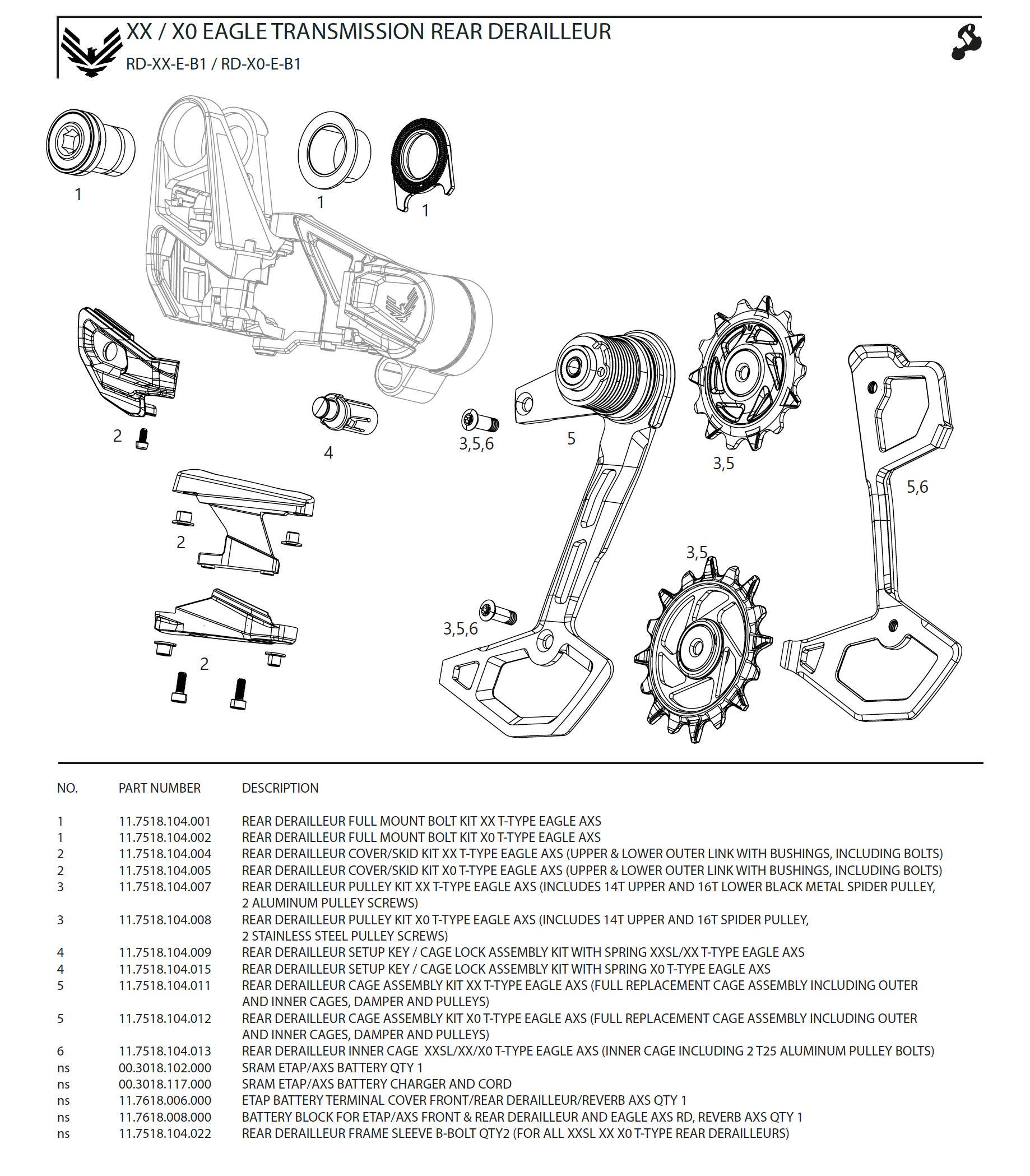 XX / X0 EAGLE TRANSMISSION REAR DERAILLEUR
RD-XX-E-B1 / RD-X0-E-B1

1
1
1
2
4
3,5,6
5
3,5
5,6
2
3,5
3,5,6
2

| NO. | PART NUMBER | DESCRIPTION |
|---|---|---|
| 1 | 11.7518.104.001 | REAR DERAILLEUR FULL MOUNT BOLT KIT XX T-TYPE EAGLE AXS |
| 1 | 11.7518.104.002 | REAR DERAILLEUR FULL MOUNT BOLT KIT X0 T-TYPE EAGLE AXS |
| 2 | 11.7518.104.004 | REAR DERAILLEUR COVER/SKID KIT XX T-TYPE EAGLE AXS (UPPER & LOWER OUTER LINK WITH BUSHINGS, INCLUDING BOLTS) |
| 2 | 11.7518.104.005 | REAR DERAILLEUR COVER/SKID KIT X0 T-TYPE EAGLE AXS (UPPER & LOWER OUTER LINK WITH BUSHINGS, INCLUDING BOLTS) |
| 3 | 11.7518.104.007 | REAR DERAILLEUR PULLEY KIT XX T-TYPE EAGLE AXS (INCLUDES 14T UPPER AND 16T LOWER BLACK METAL SPIDER PULLEY, 2 ALUMINUM PULLEY SCREWS) |
| 3 | 11.7518.104.008 | REAR DERAILLEUR PULLEY KIT X0 T-TYPE EAGLE AXS (INCLUDES 14T UPPER AND 16T SPIDER PULLEY, 2 STAINLESS STEEL PULLEY SCREWS) |
| 4 | 11.7518.104.009 | REAR DERAILLEUR SETUP KEY / CAGE LOCK ASSEMBLY KIT WITH SPRING XXSL/XX T-TYPE EAGLE AXS |
| 4 | 11.7518.104.015 | REAR DERAILLEUR SETUP KEY / CAGE LOCK ASSEMBLY KIT WITH SPRING X0 T-TYPE EAGLE AXS |
| 5 | 11.7518.104.011 | REAR DERAILLEUR CAGE ASSEMBLY KIT XX T-TYPE EAGLE AXS (FULL REPLACEMENT CAGE ASSEMBLY INCLUDING OUTER AND INNER CAGES, DAMPER AND PULLEYS) |
| 5 | 11.7518.104.012 | REAR DERAILLEUR CAGE ASSEMBLY KIT X0 T-TYPE EAGLE AXS (FULL REPLACEMENT CAGE ASSEMBLY INCLUDING OUTER AND INNER CAGES, DAMPER AND PULLEYS) |
| 6 | 11.7518.104.013 | REAR DERAILLEUR INNER CAGE XXSL/XX/X0 T-TYPE EAGLE AXS (INNER CAGE INCLUDING 2 T25 ALUMINUM PULLEY BOLTS) |
| ns | 00.3018.102.000 | SRAM ETAP/AXS BATTERY QTY 1 |
| ns | 00.3018.117.000 | SRAM ETAP/AXS BATTERY CHARGER AND CORD |
| ns | 11.7618.006.000 | ETAP BATTERY TERMINAL COVER FRONT/REAR DERAILLEUR/REVERB AXS QTY 1 |
| ns | 11.7618.008.000 | BATTERY BLOCK FOR ETAP/AXS FRONT & REAR DERAILLEUR AND EAGLE AXS RD, REVERB AXS QTY 1 |
| ns | 11.7518.104.022 | REAR DERAILLEUR FRAME SLEEVE B-BOLT QTY2 (FOR ALL XXSL XX X0 T-TYPE REAR DERAILLEURS) |