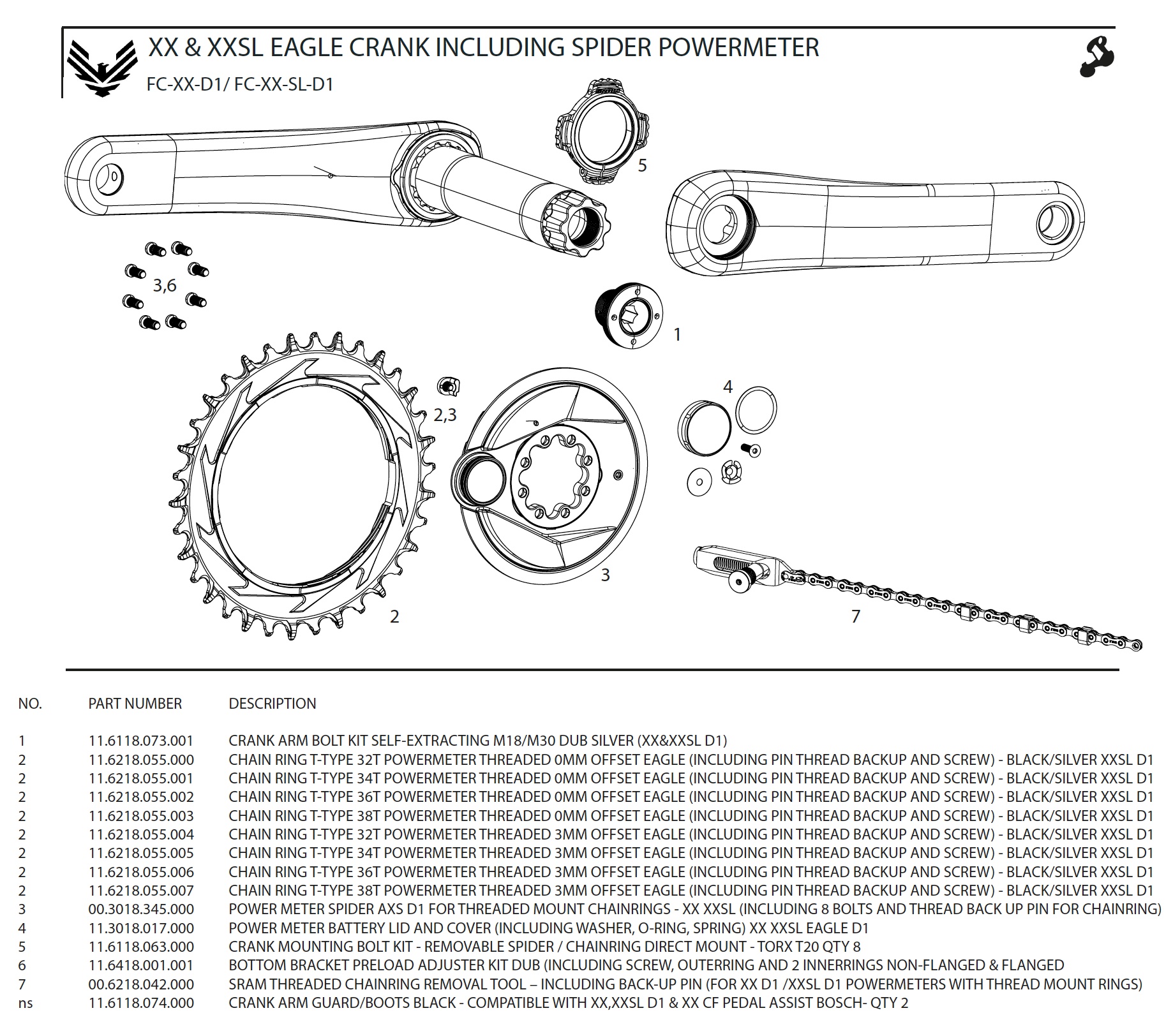 XX & XXSL EAGLE CRANK INCLUDING SPIDER POWERMETER
FC-XX-D1/ FC-XX-SL-D1

5
3,6
1
4
2,3
3
2
7

| NO. | PART NUMBER | DESCRIPTION |
|---|---|---|
| 1 | 11.6118.073.001 | CRANK ARM BOLT KIT SELF-EXTRACTING M18/M30 DUB SILVER (XX&XXSL D1) |
| 2 | 11.6218.055.000 | CHAIN RING T-TYPE 32T POWERMETER THREADED 0MM OFFSET EAGLE (INCLUDING PIN THREAD BACKUP AND SCREW) - BLACK/SILVER XXSL D1 |
| 2 | 11.6218.055.001 | CHAIN RING T-TYPE 34T POWERMETER THREADED 0MM OFFSET EAGLE (INCLUDING PIN THREAD BACKUP AND SCREW) - BLACK/SILVER XXSL D1 |
| 2 | 11.6218.055.002 | CHAIN RING T-TYPE 36T POWERMETER THREADED 0MM OFFSET EAGLE (INCLUDING PIN THREAD BACKUP AND SCREW) - BLACK/SILVER XXSL D1 |
| 2 | 11.6218.055.003 | CHAIN RING T-TYPE 38T POWERMETER THREADED 0MM OFFSET EAGLE (INCLUDING PIN THREAD BACKUP AND SCREW) - BLACK/SILVER XXSL D1 |
| 2 | 11.6218.055.004 | CHAIN RING T-TYPE 32T POWERMETER THREADED 3MM OFFSET EAGLE (INCLUDING PIN THREAD BACKUP AND SCREW) - BLACK/SILVER XXSL D1 |
| 2 | 11.6218.055.005 | CHAIN RING T-TYPE 34T POWERMETER THREADED 3MM OFFSET EAGLE (INCLUDING PIN THREAD BACKUP AND SCREW) - BLACK/SILVER XXSL D1 |
| 2 | 11.6218.055.006 | CHAIN RING T-TYPE 36T POWERMETER THREADED 3MM OFFSET EAGLE (INCLUDING PIN THREAD BACKUP AND SCREW) - BLACK/SILVER XXSL D1 |
| 2 | 11.6218.055.007 | CHAIN RING T-TYPE 38T POWERMETER THREADED 3MM OFFSET EAGLE (INCLUDING PIN THREAD BACKUP AND SCREW) - BLACK/SILVER XXSL D1 |
| 3 | 00.3018.345.000 | POWER METER SPIDER AXS D1 FOR THREADED MOUNT CHAINRINGS - XX XXSL (INCLUDING 8 BOLTS AND THREAD BACK UP PIN FOR CHAINRING) |
| 4 | 11.3018.017.000 | POWER METER BATTERY LID AND COVER (INCLUDING WASHER, O-RING, SPRING) XX XXSL EAGLE D1 |
| 5 | 11.6118.063.000 | CRANK MOUNTING BOLT KIT - REMOVABLE SPIDER / CHAINRING DIRECT MOUNT - TORX T20 QTY 8 |
| 6 | 11.6418.001.001 | BOTTOM BRACKET PRELOAD ADJUSTER KIT DUB (INCLUDING SCREW, OUTERRING AND 2 INNERRINGS NON-FLANGED & FLANGED |
| 7 | 00.6218.042.000 | SRAM THREADED CHAINRING REMOVAL TOOL – INCLUDING BACK-UP PIN (FOR XX D1 /XXSL D1 POWERMETERS WITH THREAD MOUNT RINGS) |
| ns | 11.6118.074.000 | CRANK ARM GUARD/BOOTS BLACK - COMPATIBLE WITH XX,XXSL D1 & XX CF PEDAL ASSIST BOSCH- QTY 2 |